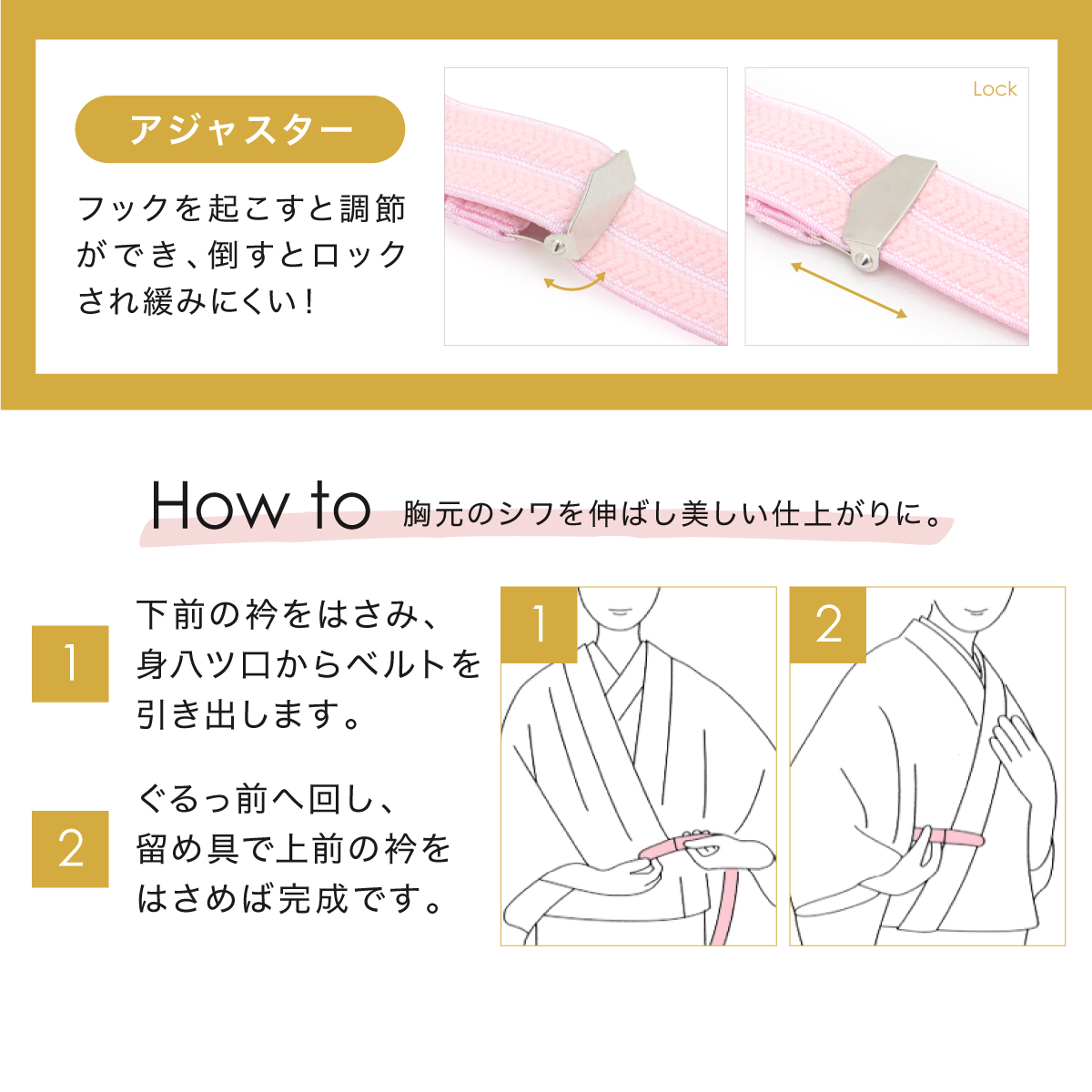 アジャスター

フックを起こすと調節ができ、倒すとロックされ緩みにくい！

Lock

How to 胸元のシワを伸ばし美しい仕上がりに。

1 下前の衿をはさみ、身八ツ口からベルトを引き出します。

2 ぐるっ前へ回し、留め具で上前の衿をはさめば完成です。

1

2