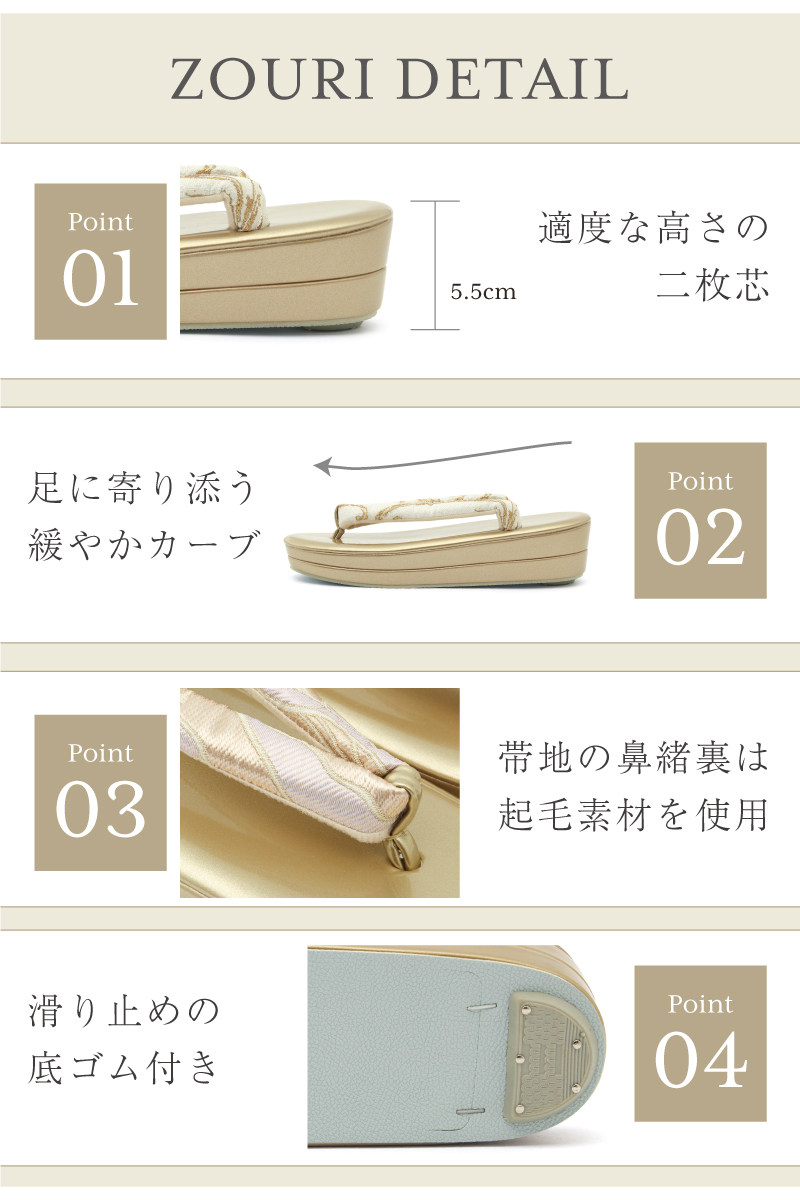 ZOURI DETAIL

Point
01

5.5cm

適度な高さの
二枚芯

足に寄り添う
緩やかカーブ

Point
02

Point
03

帯地の鼻緒裏は
起毛素材を使用

滑り止めの
底ゴム付き

Point
04